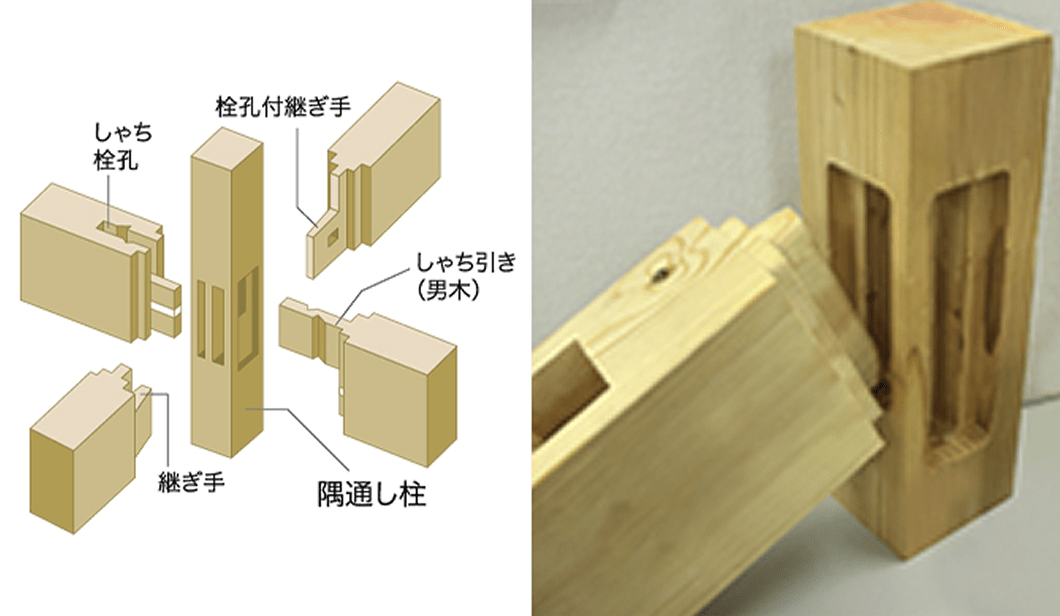 しゃち
栓孔

栓孔付継ぎ手

しゃち引き
(男木)

継ぎ手

隅通し柱